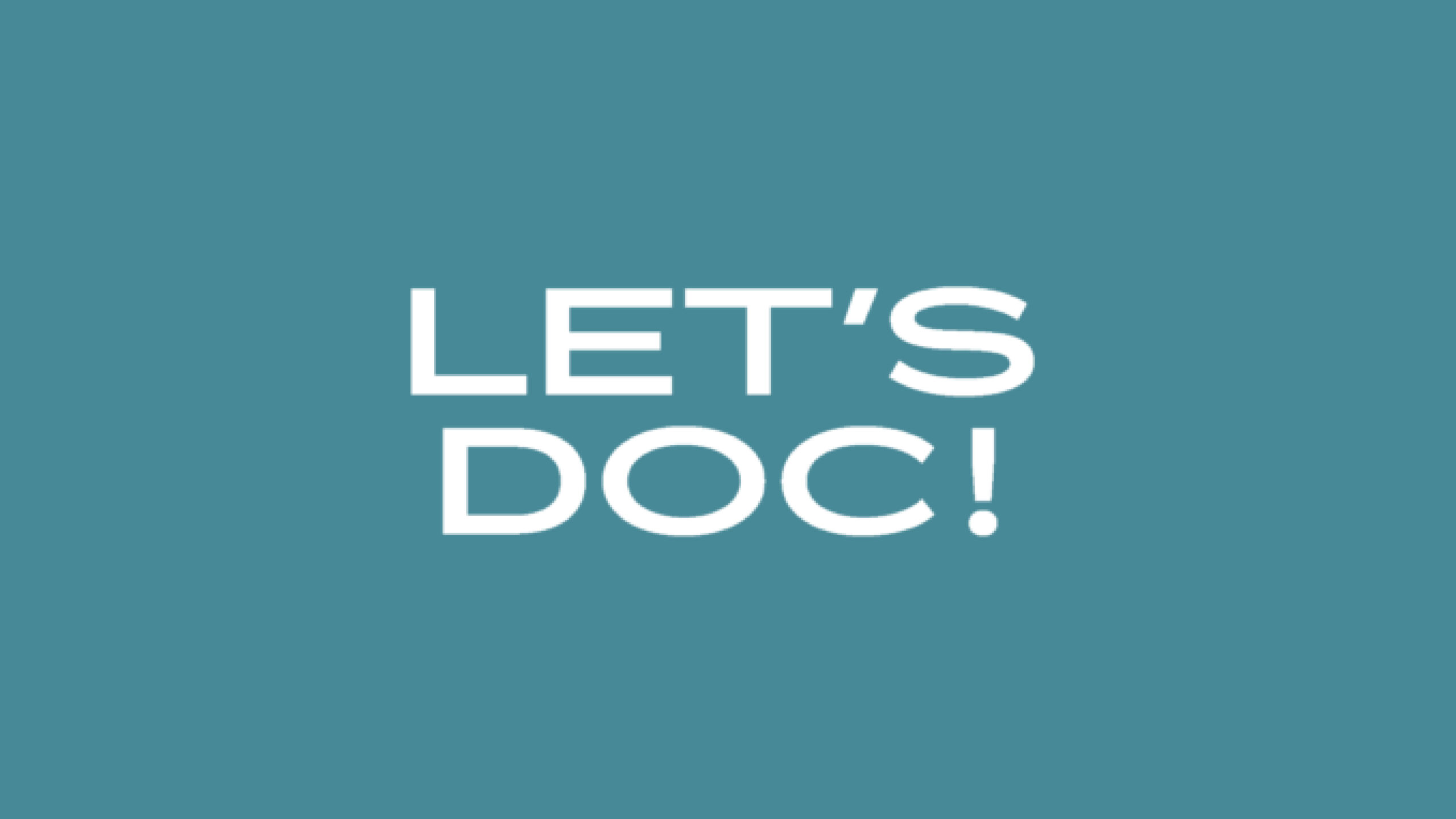 LET'S DOC!